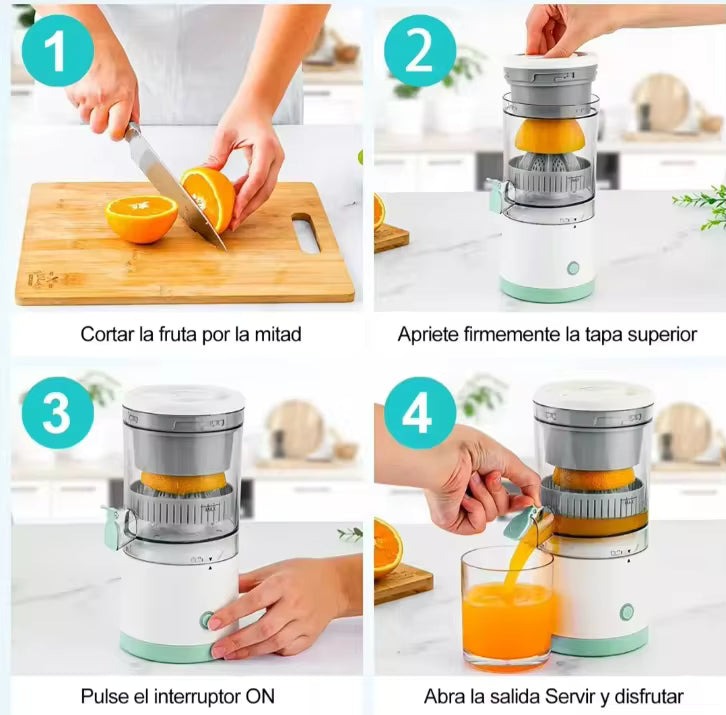 1

Cortar la fruta por la mitad

2

Apriete firmemente la tapa superior

3

Pulse el interruptor ON

4

Abra la salida Servir y disfrutar